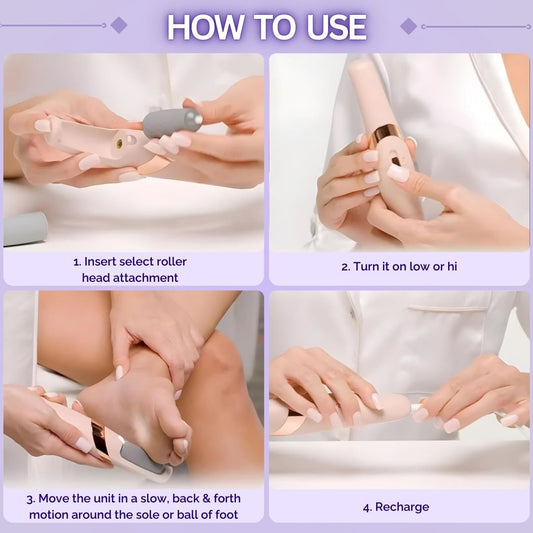 HOW TO USE

1. Insert select roller head attachment

2. Turn it on low or hi

3. Move the unit in a slow, back & forth motion around the sole or ball of foot

4. Recharge