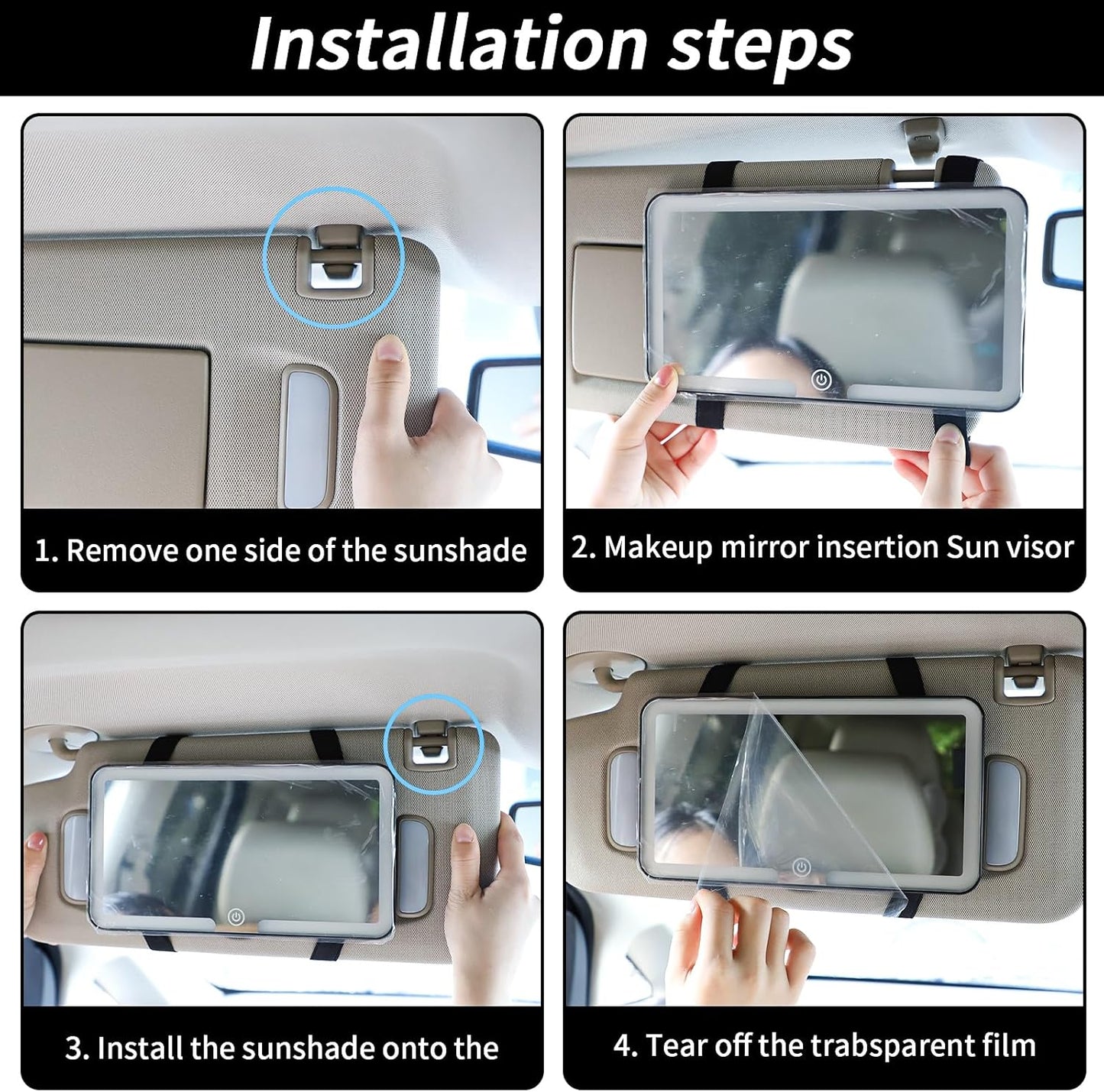 Installation steps

1. Remove one side of the sunshade

2. Makeup mirror insertion Sun visor

3. Install the sunshade onto the

4. Tear off the trabsparent film